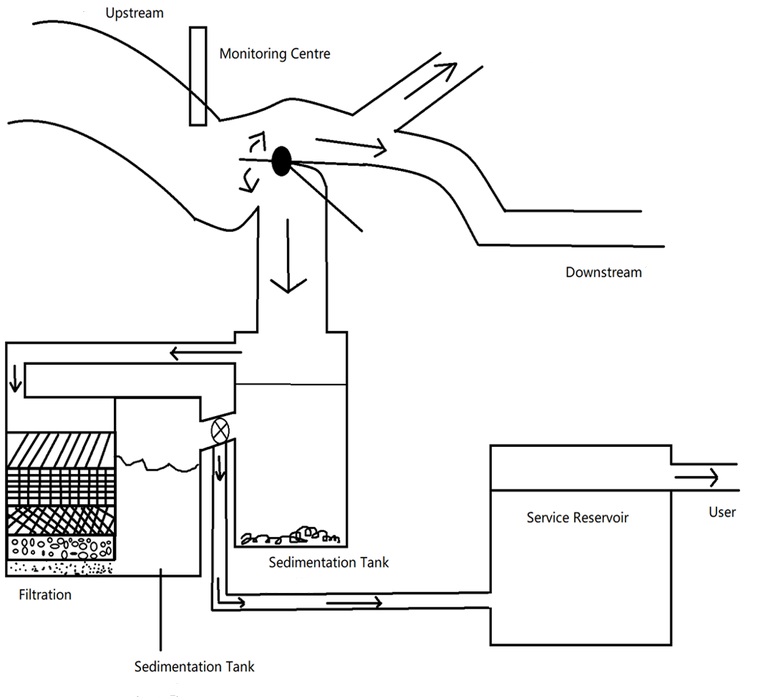 Upstream

Monitoring Centre

Downstream

Service Reservoir

User

Sedimentation Tank

Filtration

Sedimentation Tank